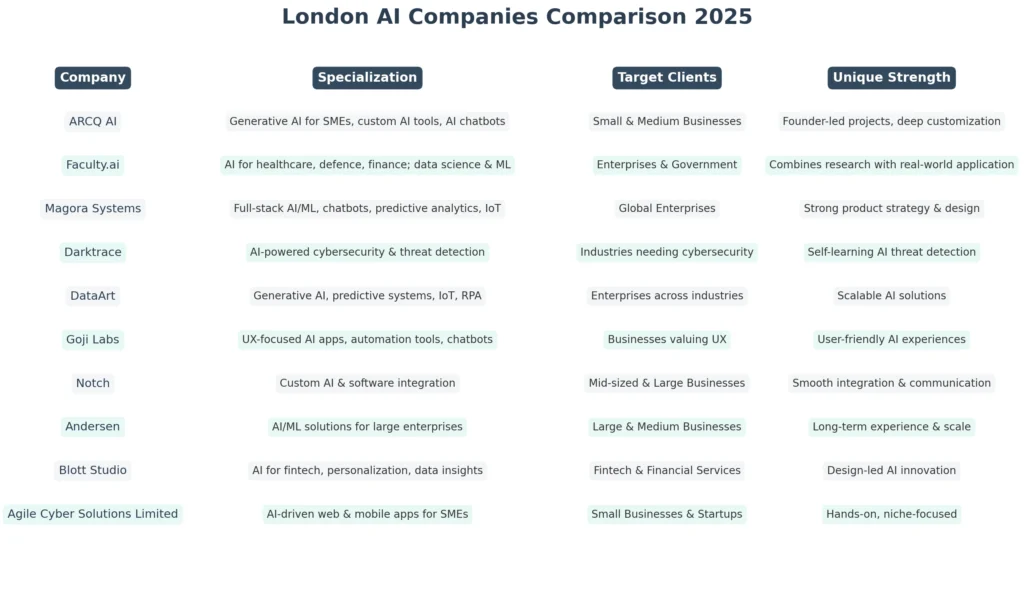 London AI Companies Comparison 2025

| Company | Specialization | Target Clients | Unique Strength |
|---|---|---|---|
| ARCQ AI | Generative AI for SMEs, custom AI tools, AI chatbots | Small & Medium Businesses | Founder-led projects, deep customization |
| Faculty.ai | AI for healthcare, defence, finance; data science & ML | Enterprises & Government | Combines research with real-world application |
| Magora Systems | Full-stack AI/ML, chatbots, predictive analytics, IoT | Global Enterprises | Strong product strategy & design |
| Darktrace | AI-powered cybersecurity & threat detection | Industries needing cybersecurity | Self-learning AI threat detection |
| DataArt | Generative AI, predictive systems, IoT, RPA | Enterprises across industries | Scalable AI solutions |
| Goji Labs | UX-focused AI apps, automation tools, chatbots | Businesses valuing UX | User-friendly AI experiences |
| Notch | Custom AI & software integration | Mid-sized & Large Businesses | Smooth integration & communication |
| Andersen | AI/ML solutions for large enterprises | Large & Medium Businesses | Long-term experience & scale |
| Blott Studio | AI for fintech, personalization, data insights | Fintech & Financial Services | Design-led AI innovation |
| Agile Cyber Solutions Limited | AI-driven web & mobile apps for SMEs | Small Businesses & Startups | Hands-on, niche-focused |